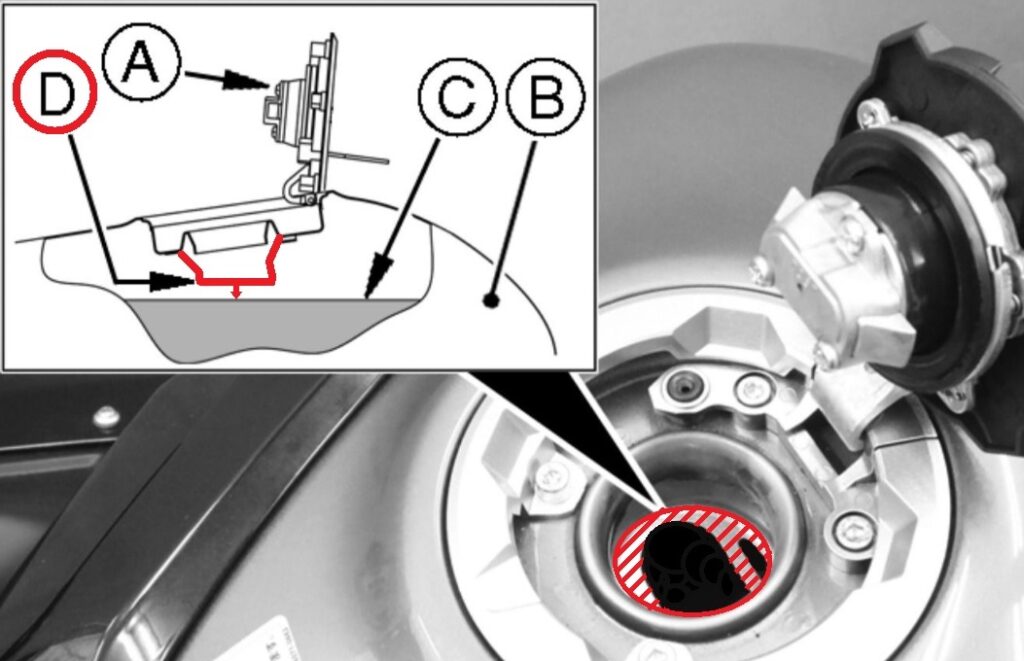 D
A
C
B